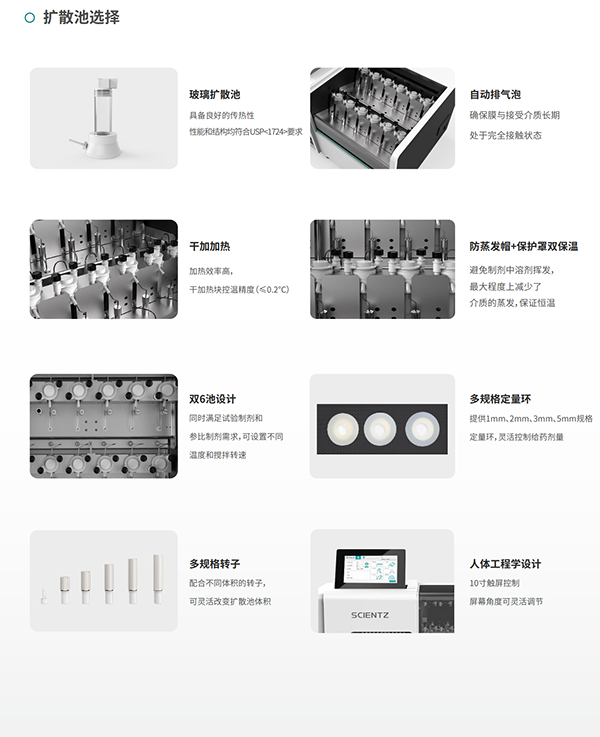 扩散池选择

玻璃扩散池
具备良好的传热性
性能和结构均符合USP<1724>要求

自动排气泡
确保膜与接受介质长期
处于完全接触状态

干加加热
加热效率高，
干加热块控温精度（≤0.2℃）

防蒸发帽+保护罩双保温
避免制剂中溶剂挥发，
最大程度上减少了
介质的蒸发，保证恒温

双6池设计
同时满足试验制剂和
参比制剂需求，可设置不同
温度和搅拌转速

多规格定量环
提供1mm、2mm、3mm、5mm规格
定量环，灵活控制给药剂量

多规格转子
配合不同体积的转子，
可灵活改变扩散池体积

人体工程学设计
10寸触屏控制
屏幕角度可灵活调节

SCIENTZ